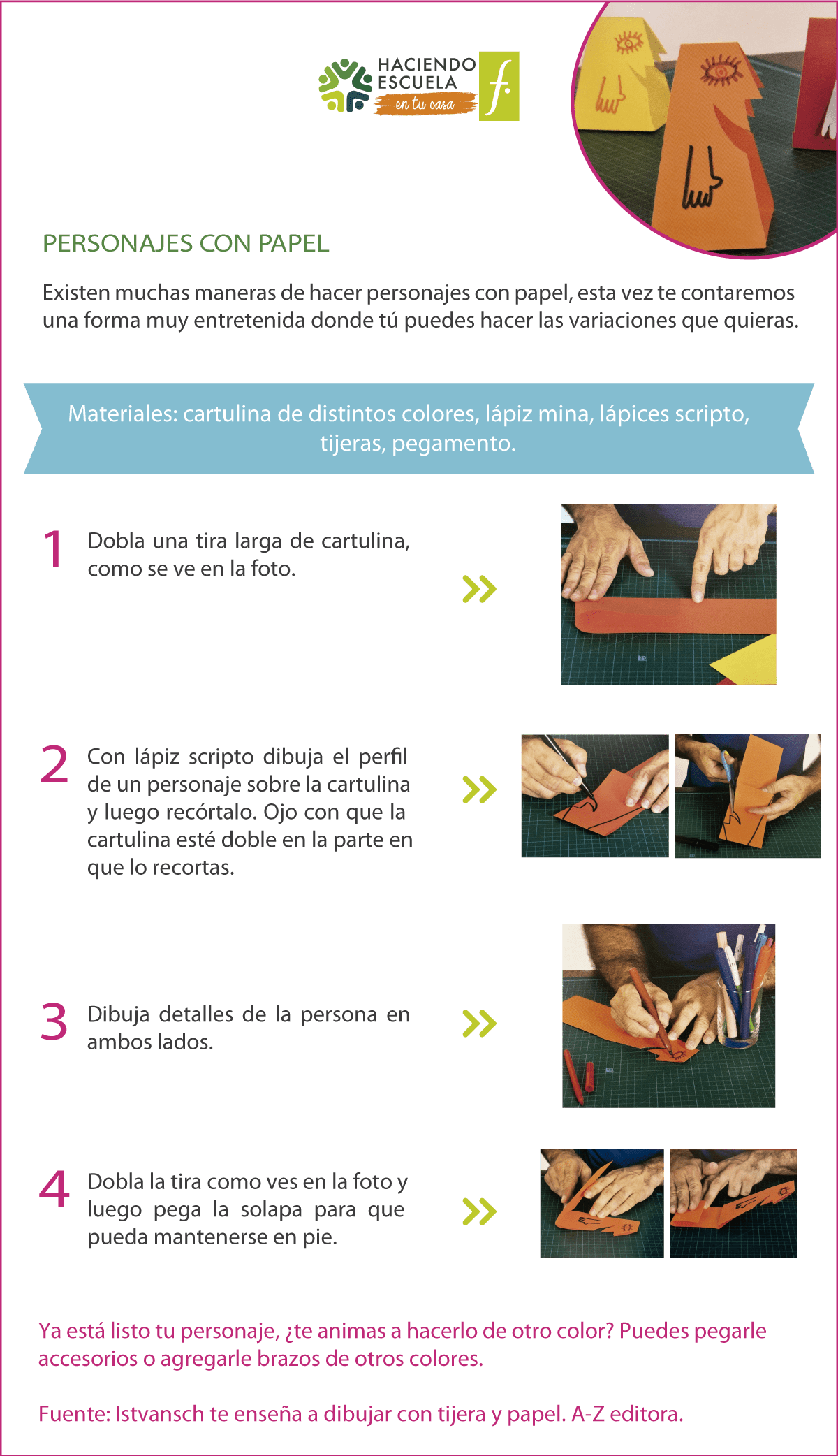 HACIENDO ESCUELA en tu casa

f.

PERSONAJES CON PAPEL

Existen muchas maneras de hacer personajes con papel, esta vez te contaremos una forma muy entretenida donde tú puedes hacer las variaciones que quieras.

Materiales: cartulina de distintos colores, lápiz mina, lápices scripto, tijeras, pegamento.

1 Dobla una tira larga de cartulina, como se ve en la foto.

2 Con lápiz scripto dibuja el perfil de un personaje sobre la cartulina y luego recórtalo. Ojo con que la cartulina esté doble en la parte en que lo recortas.

3 Dibuja detalles de la persona en ambos lados.

4 Dobla la tira como ves en la foto y luego pega la solapa para que pueda mantenerse en pie.

Ya está listo tu personaje, ¿te animas a hacerlo de otro color? Puedes pegarle accesorios o agregarle brazos de otros colores.

Fuente: Istvansch te enseña a dibujar con tijera y papel. A-Z editora.