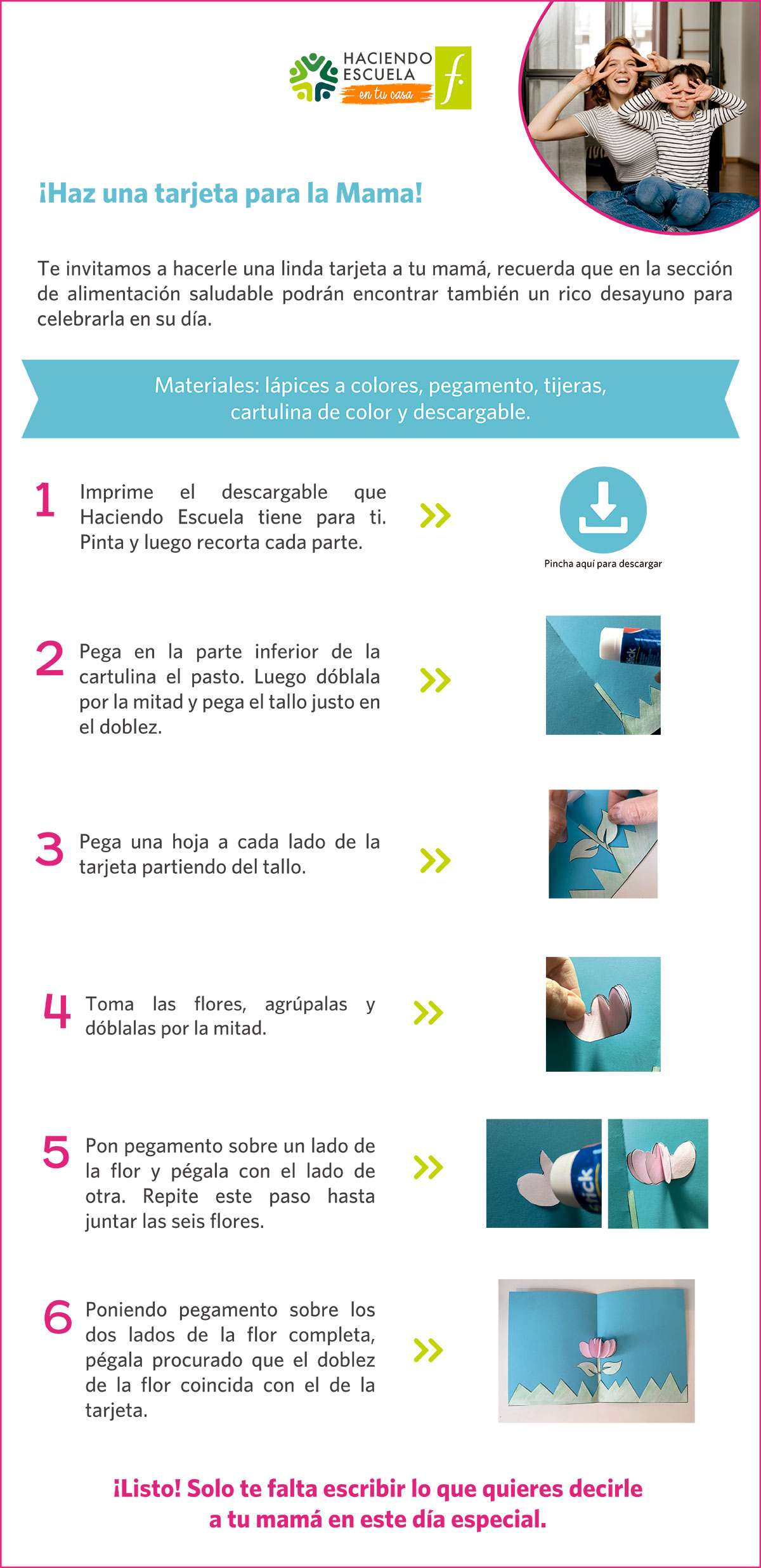 HACIENDO ESCUELA en tu casa

f.

¡Haz una tarjeta para la Mama!

Te invitamos a hacerle una linda tarjeta a tu mamá, recuerda que en la sección de alimentación saludable podrán encontrar también un rico desayuno para celebrarla en su día.

Materiales: lápices a colores, pegamento, tijeras, cartulina de color y descargable.

1 Imprime el descargable que Haciendo Escuela tiene para ti. Pinta y luego recorta cada parte.

Pincha aquí para descargar

2 Pega en la parte inferior de la cartulina el pasto. Luego dóblala por la mitad y pega el tallo justo en el doblez.

3 Pega una hoja a cada lado de la tarjeta partiendo del tallo.

4 Toma las flores, agrúpalas y dóblalas por la mitad.

5 Pon pegamento sobre un lado de la flor y pégala con el lado de otra. Repite este paso hasta juntar las seis flores.

6 Poniendo pegamento sobre los dos lados de la flor completa, pégala procurado que el doblez de la flor coincida con el de la tarjeta.

¡Listo! Solo te falta escribir lo que quieres decirle a tu mamá en este día especial.