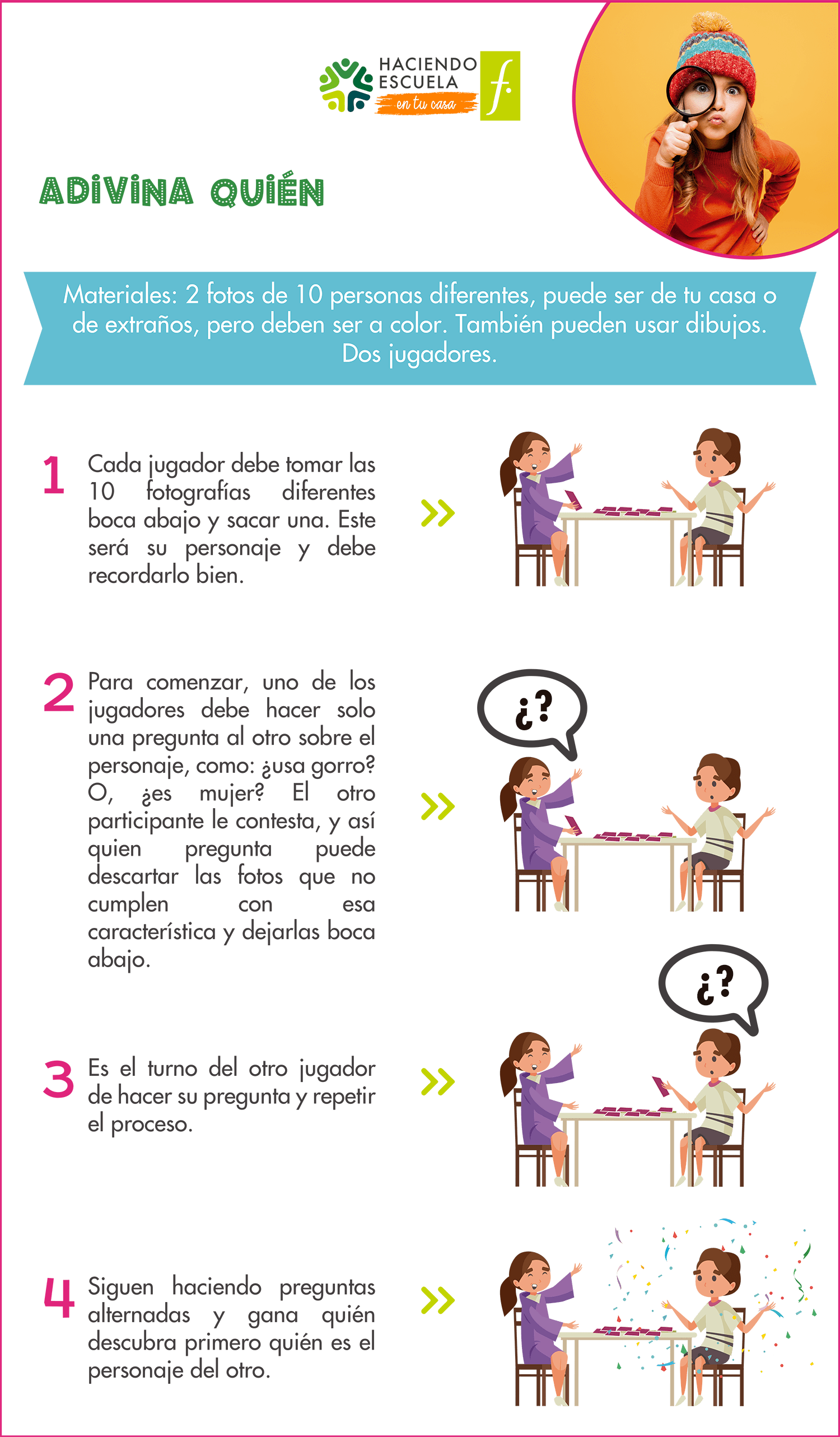 HACIENDO ESCUELA en tu casa

f.

ADIVINA QUIÉN

Materiales: 2 fotos de 10 personas diferentes, puede ser de tu casa o de extraños, pero deben ser a color. También pueden usar dibujos. Dos jugadores.

1 Cada jugador debe tomar las 10 fotografías diferentes boca abajo y sacar una. Este será su personaje y debe recordarlo bien.

2 Para comenzar, uno de los jugadores debe hacer solo una pregunta al otro sobre el personaje, como: ¿usa gorro? O, ¿es mujer? El otro participante le contesta, y así quien pregunta puede descartar las fotos que no cumplen con esa característica y dejarlas boca abajo.

¿?

3 Es el turno del otro jugador de hacer su pregunta y repetir el proceso.

¿?

4 Siguen haciendo preguntas alternadas y gana quién descubra primero quién es el personaje del otro.